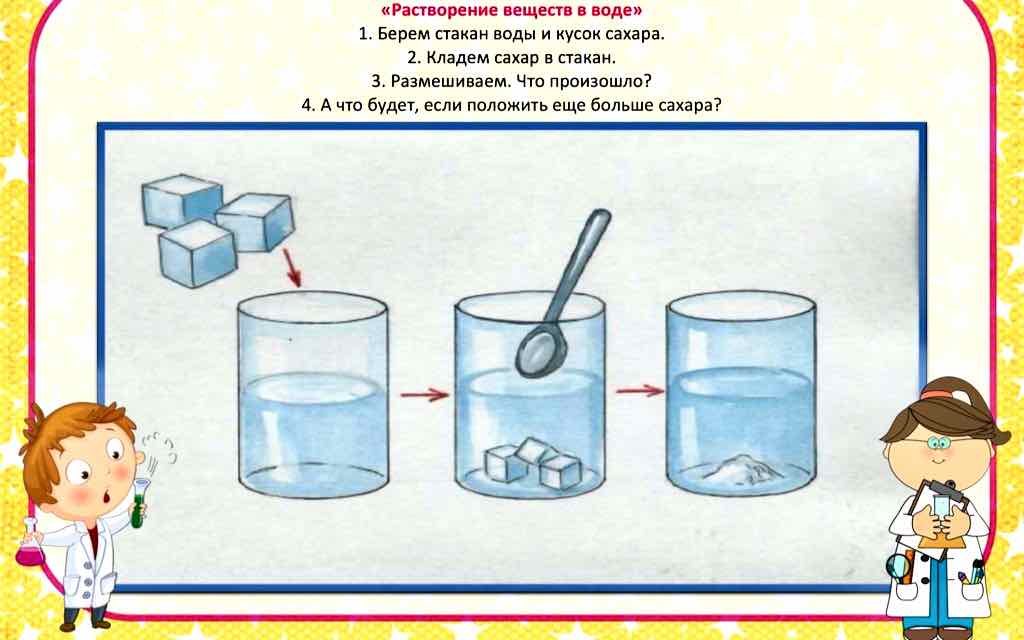 «Растворение веществ в воде»
1. Берем стакан воды и кусок сахара.
2. Кладем сахар в стакан.
3. Размешиваем. Что произошло?
4. А что будет, если положить еще больше сахара?